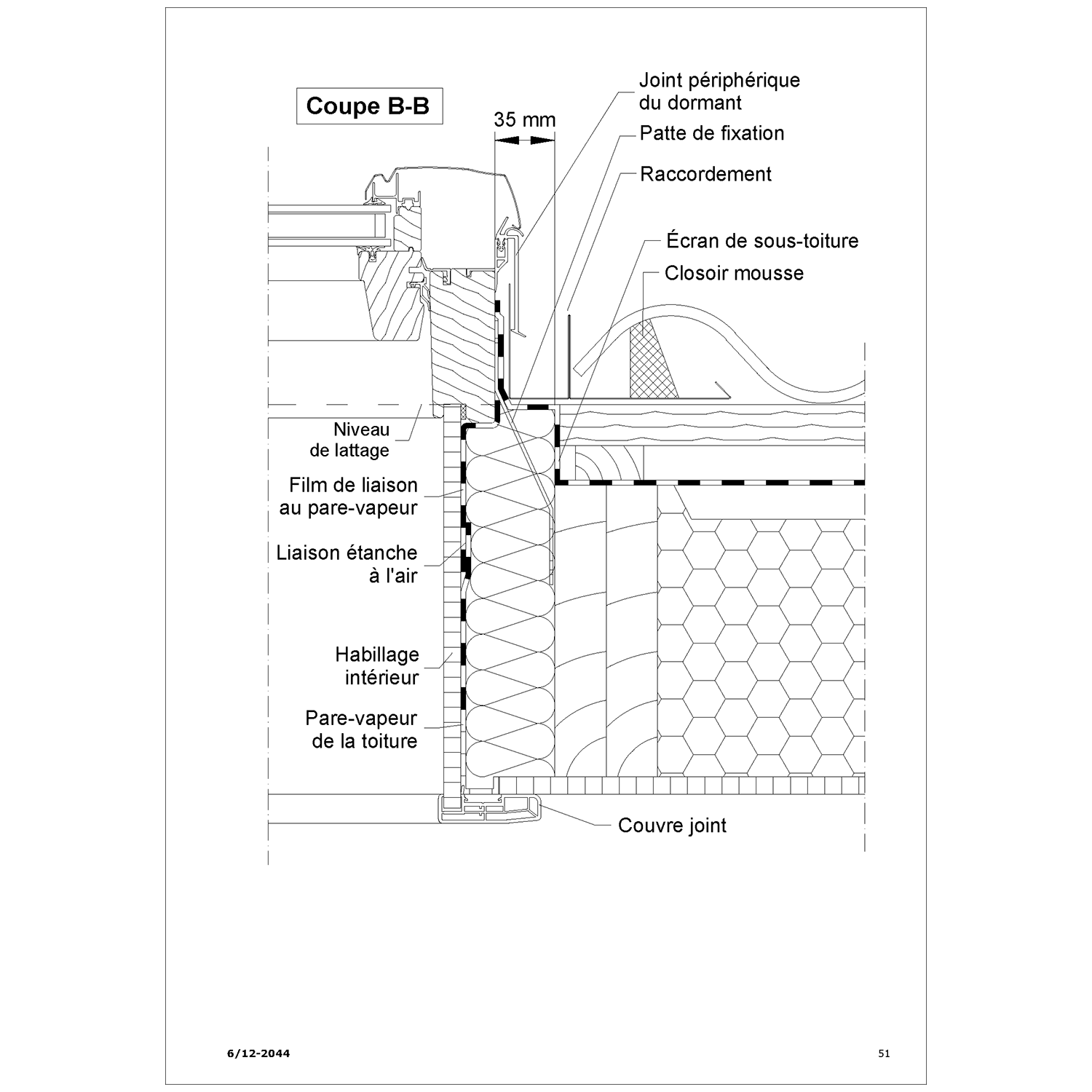 Coupe B-B

35 mm

Joint périphérique du dormant

Patte de fixation

Raccordement

Écran de sous-toiture

Closoir mousse

Niveau de lattage

Film de liaison au pare-vapeur

Liaison étanche à l'air

Habillage intérieur

Pare-vapeur de la toiture

Couvre joint

6/12-2044

51