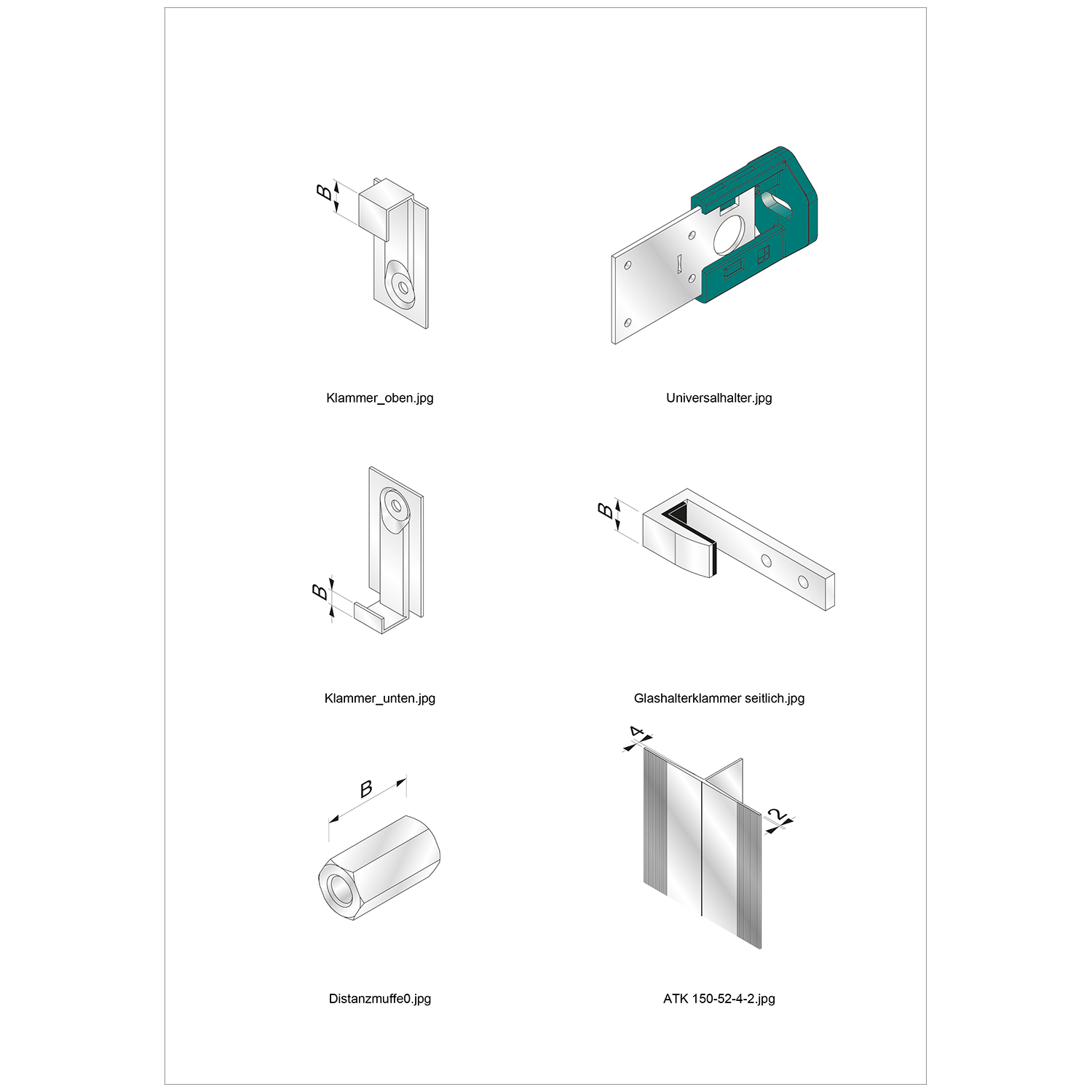 B

Klammer_oben.jpg

Universalhalter.jpg

B

Klammer_unten.jpg

B

Glashalterklammer seitlich.jpg

B

Distanzmuffe0.jpg

4

2

ATK 150-52-4-2.jpg