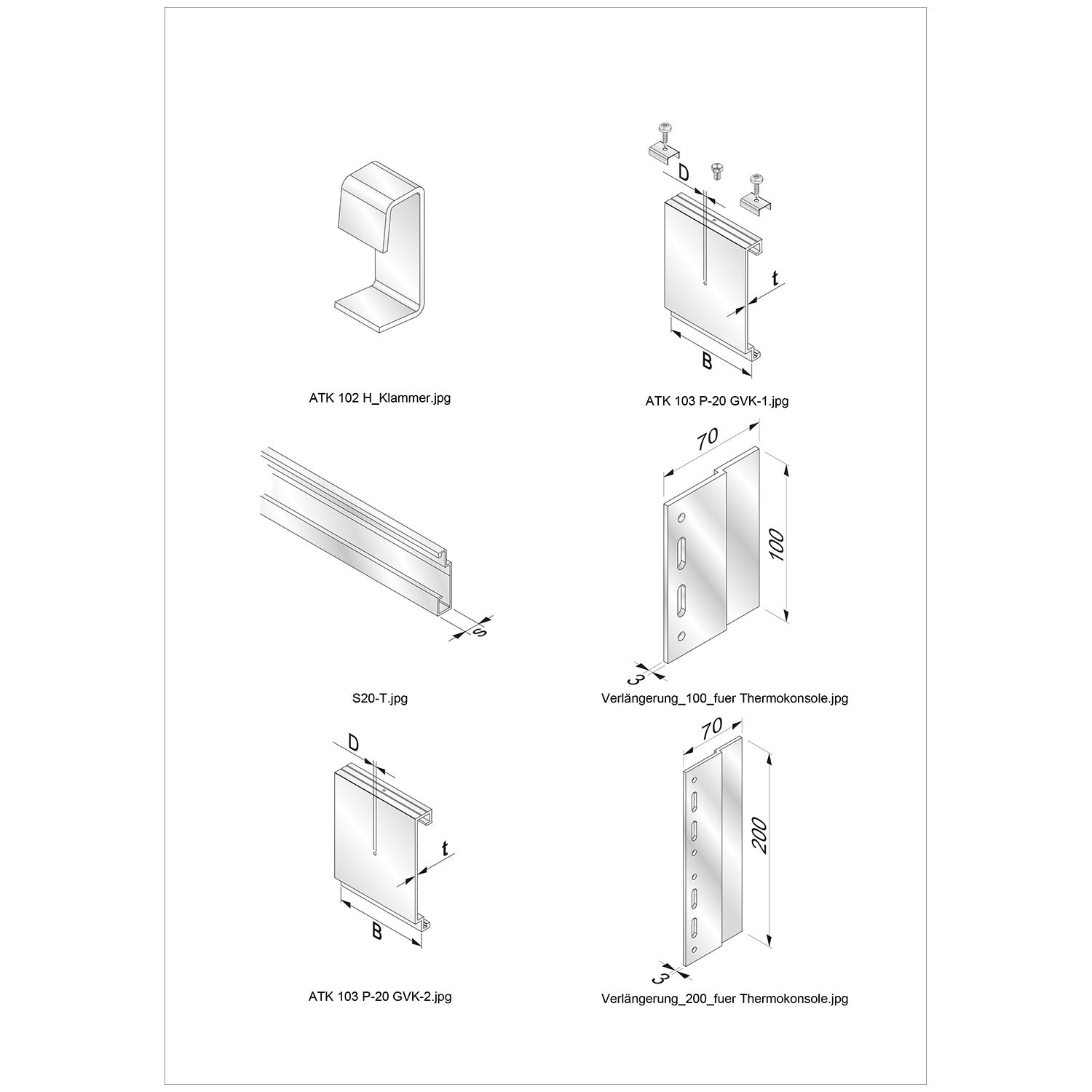 ATK 102 H_Klammer.jpg

D

t

B

ATK 103 P-20 GVK-1.jpg

s

S20-T.jpg

70

100

3

Verlängerung_100_fuer Thermokonsole.jpg

D

t

B

ATK 103 P-20 GVK-2.jpg

70

200

3

Verlängerung_200_fuer Thermokonsole.jpg